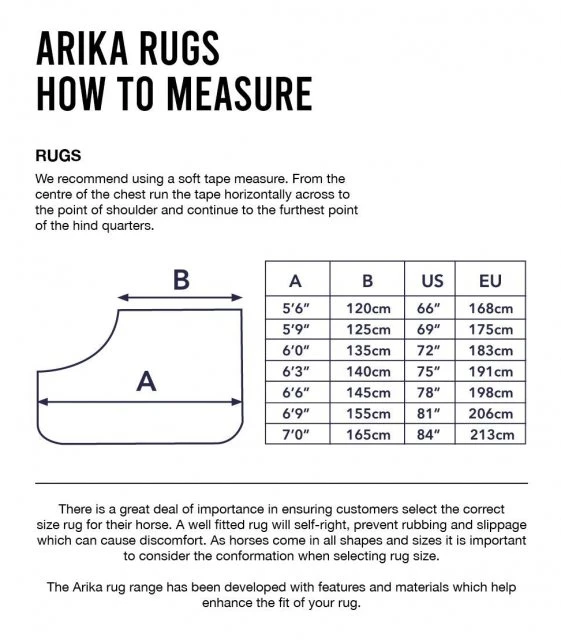 ARIKA RUGS
HOW TO MEASURE

RUGS
We recommend using a soft tape measure. From the centre of the chest run the tape horizontally across to the point of shoulder and continue to the furthest point of the hind quarters.

B

A

| A | B | US | EU |
|---|---|---|---|
| 5'6" | 120cm | 66" | 168cm |
| 5'9" | 125cm | 69" | 175cm |
| 6'0" | 135cm | 72" | 183cm |
| 6'3" | 140cm | 75" | 191cm |
| 6'6" | 145cm | 78" | 198cm |
| 6'9" | 155cm | 81" | 206cm |
| 7'0" | 165cm | 84" | 213cm |

There is a great deal of importance in ensuring customers select the correct size rug for their horse. A well fitted rug will self-right, prevent rubbing and slippage which can cause discomfort. As horses come in all shapes and sizes it is important to consider the conformation when selecting rug size.

The Arika rug range has been developed with features and materials which help enhance the fit of your rug.